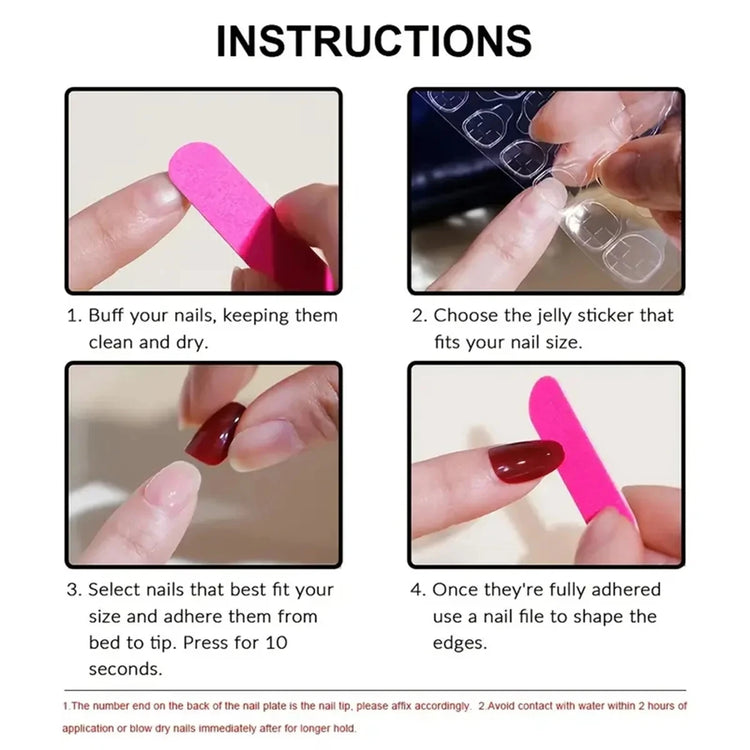 INSTRUCTIONS

1. Buff your nails, keeping them clean and dry.

2. Choose the jelly sticker that fits your nail size.

3. Select nails that best fit your size and adhere them from bed to tip. Press for 10 seconds.

4. Once they're fully adhered use a nail file to shape the edges.

1.The number end on the back of the nail plate is the nail tip, please affix accordingly. 2.Avoid contact with water within 2 hours of application or blow dry nails immediately after for longer hold.